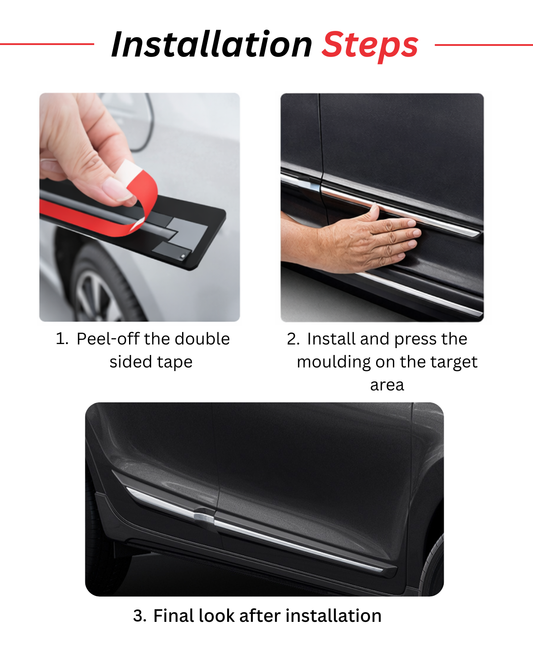 Installation Steps

1. Peel-off the double sided tape

2. Install and press the moulding on the target area

3. Final look after installation