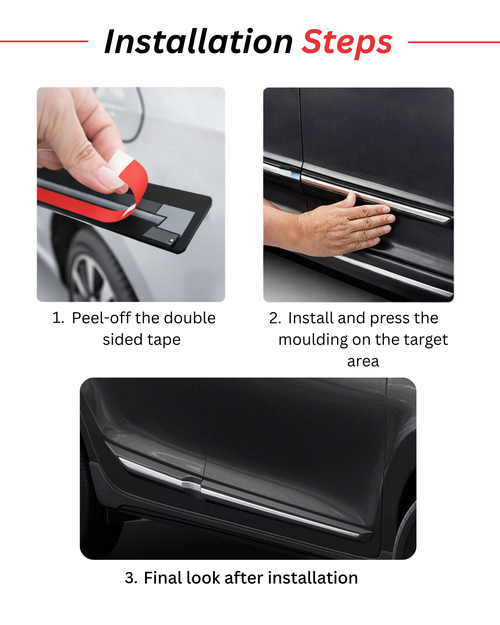 Installation Steps

1. Peel-off the double sided tape

2. Install and press the moulding on the target area

3. Final look after installation