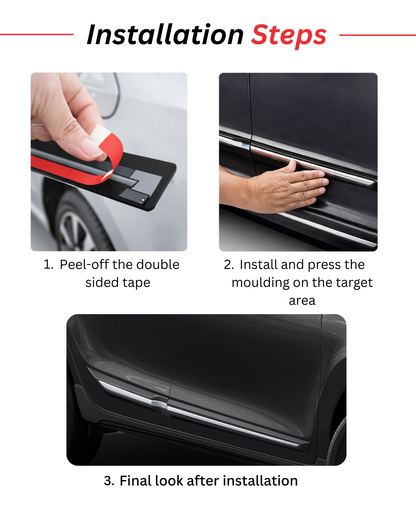 Installation Steps

1. Peel-off the double sided tape

2. Install and press the moulding on the target area

3. Final look after installation