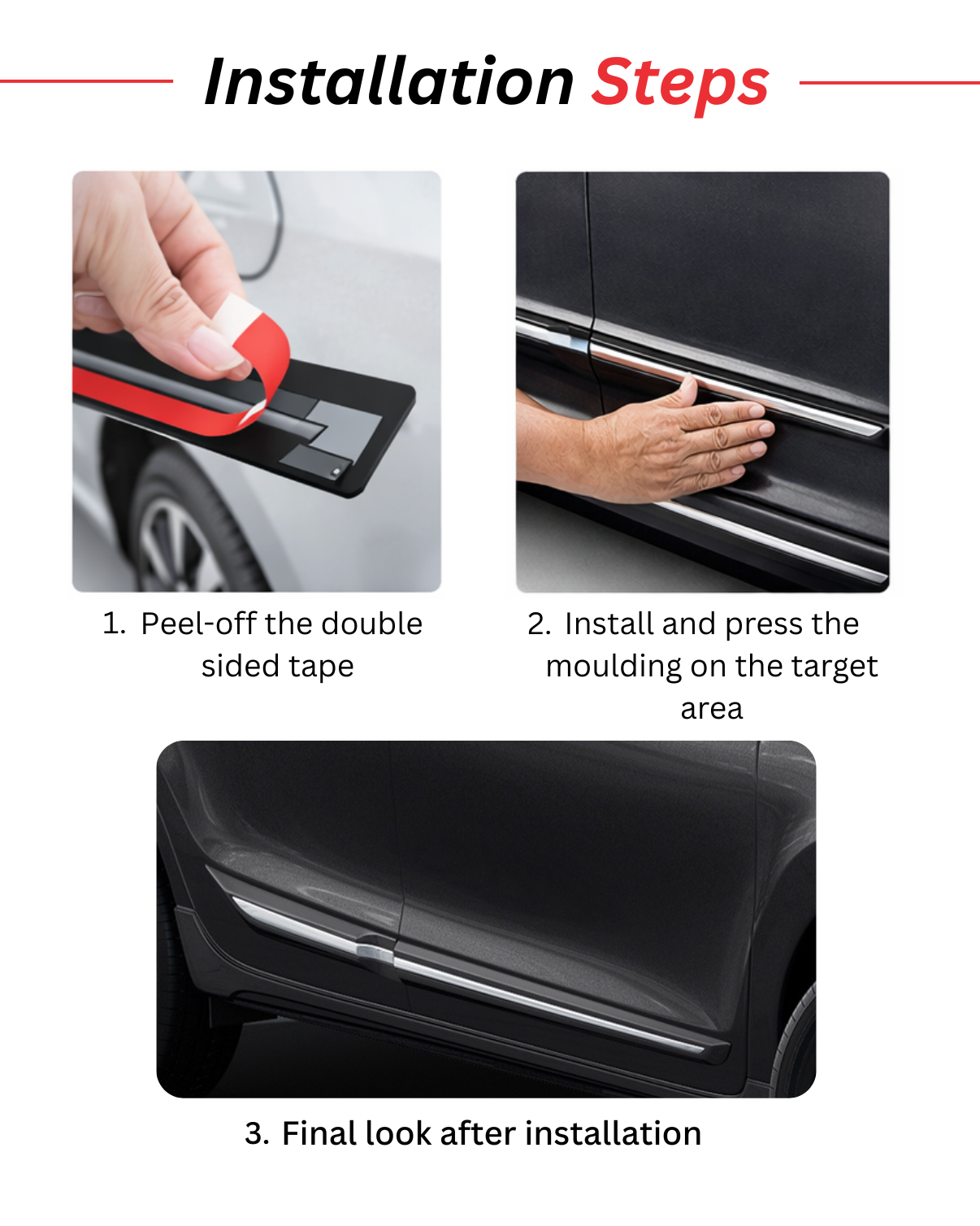 Installation Steps

1. Peel-off the double sided tape

2. Install and press the moulding on the target area

3. Final look after installation