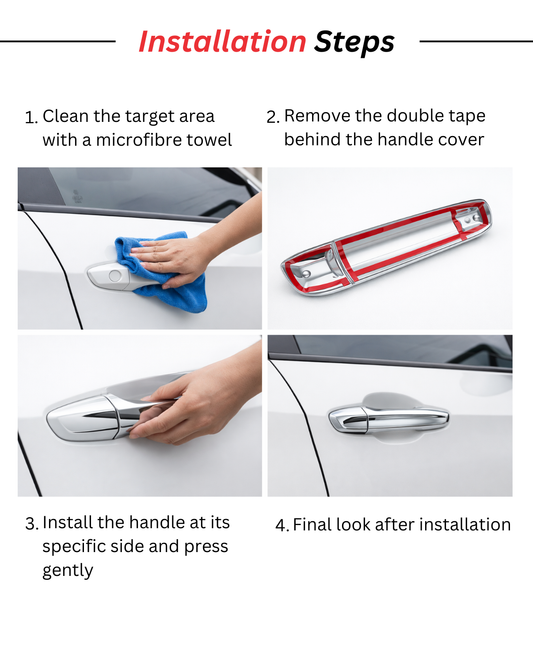 Installation Steps

1. Clean the target area with a microfibre towel

2. Remove the double tape behind the handle cover

3. Install the handle at its specific side and press gently

4. Final look after installation